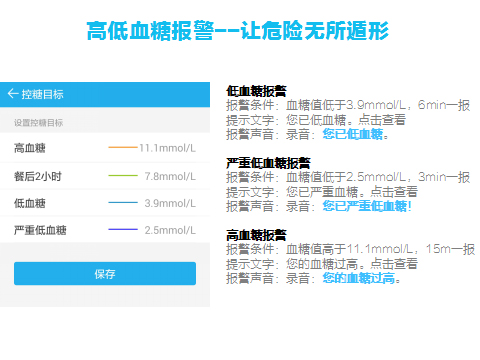 高低血糖报警--让危险无所遁形

← 控糖目标

设置控糖目标

高血糖 11.1mmol/L

餐后2小时 7.8mmol/L

低血糖 3.9mmol/L

严重低血糖 2.5mmol/L

保存

低血糖报警
报警条件：血糖值低于3.9mmol/L，6min一报
提示文字：您已低血糖。点击查看
报警声音：录音：您已低血糖。

严重低血糖报警
报警条件：血糖值低于2.5mmol/L，3min一报
提示文字：您已严重血糖。点击查看
报警声音：录音：您已严重低血糖！

高血糖报警
报警条件：血糖值高于11.1mmol/L，15m一报
提示文字：您的血糖过高。点击查看
报警声音：录音：您的血糖过高。